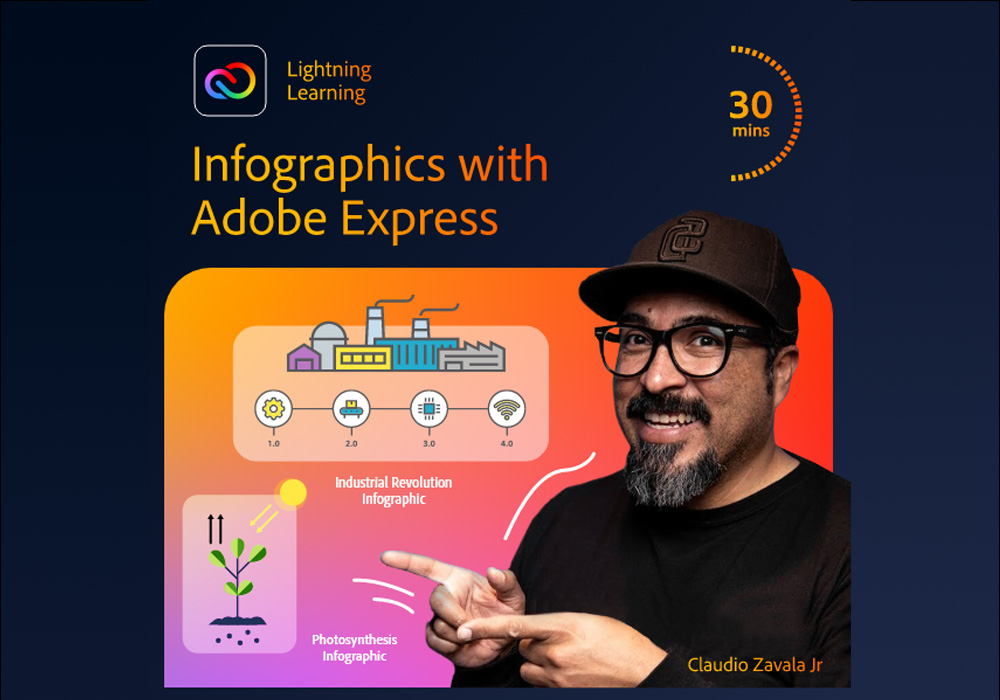 Lightning Learning

30 mins

Infographics with Adobe Express

1.0
2.0
3.0
4.0

Industrial Revolution Infographic

Photosynthesis Infographic

Claudio Zavala Jr