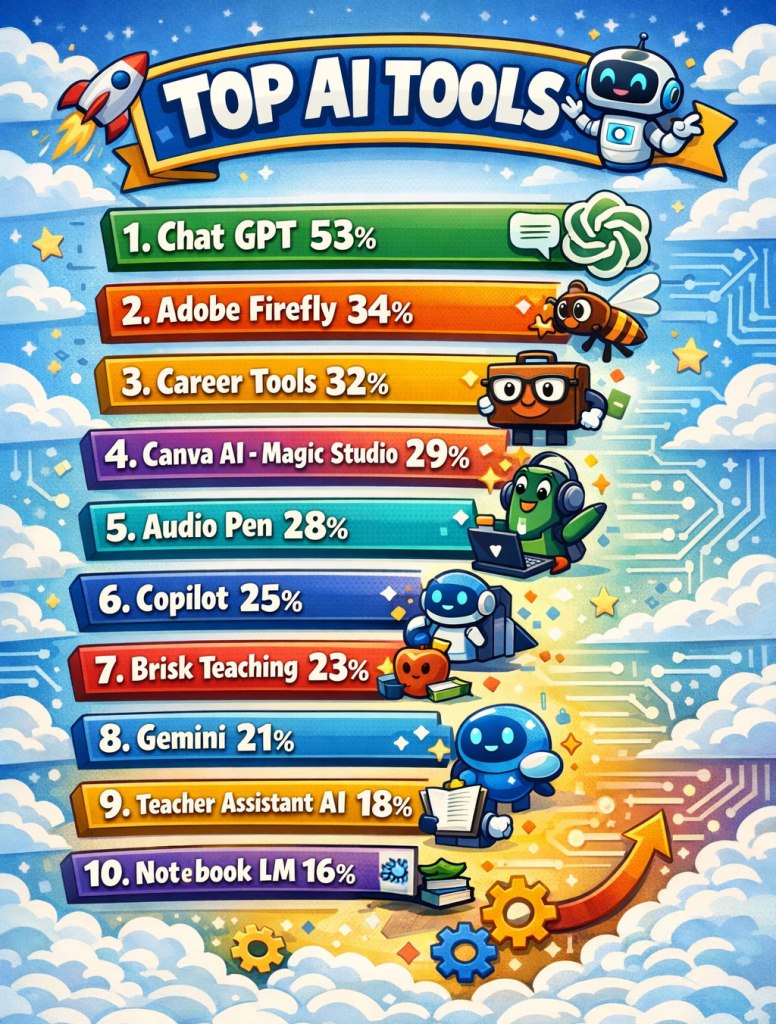 TOP AI TOOLS

1. Chat GPT 53%

2. Adobe Firefly 34%

3. Career Tools 32%

4. Canva AI - Magic Studio 29%

5. Audio Pen 28%

6. Copilot 25%

7. Brisk Teaching 23%

8. Gemini 21%

9. Teacher Assistant AI 18%

10. Notebook LM 16%